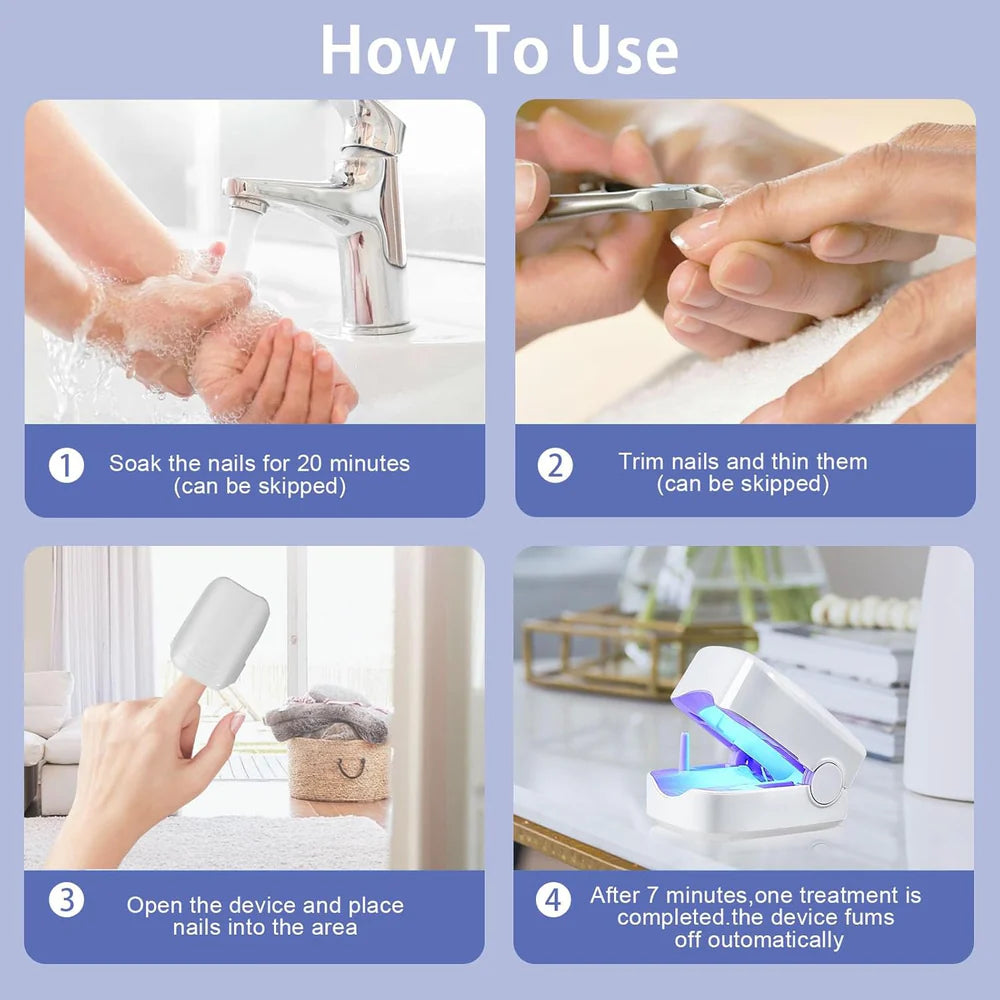 How To Use

1 Soak the nails for 20 minutes (can be skipped)

2 Trim nails and thin them (can be skipped)

3 Open the device and place nails into the area

4 After 7 minutes,one treatment is completed.the device fums off outomatically